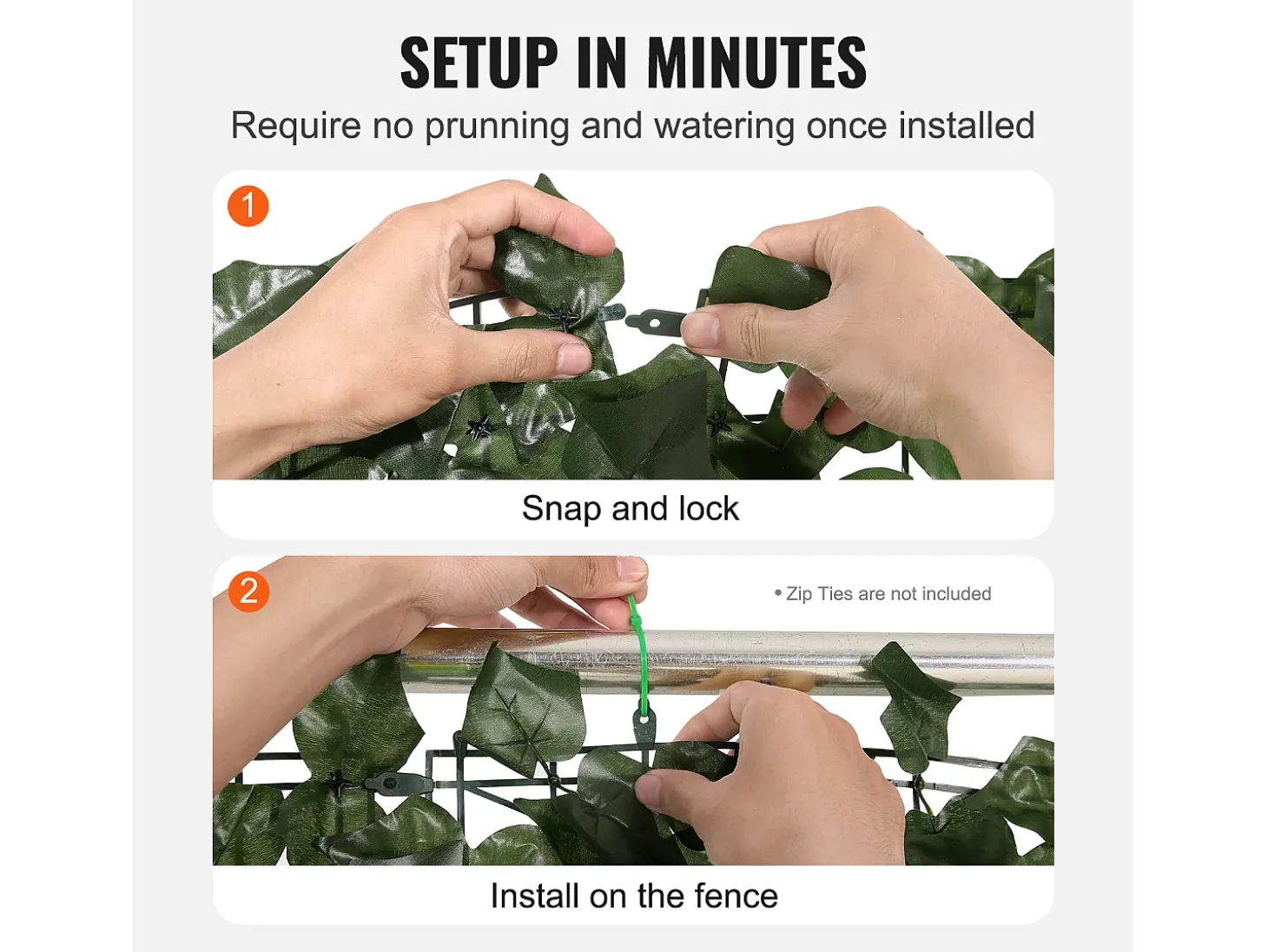 SETUP IN MINUTES

Require no prunning and watering once installed

1

Snap and lock

2

• Zip Ties are not included

Install on the fence