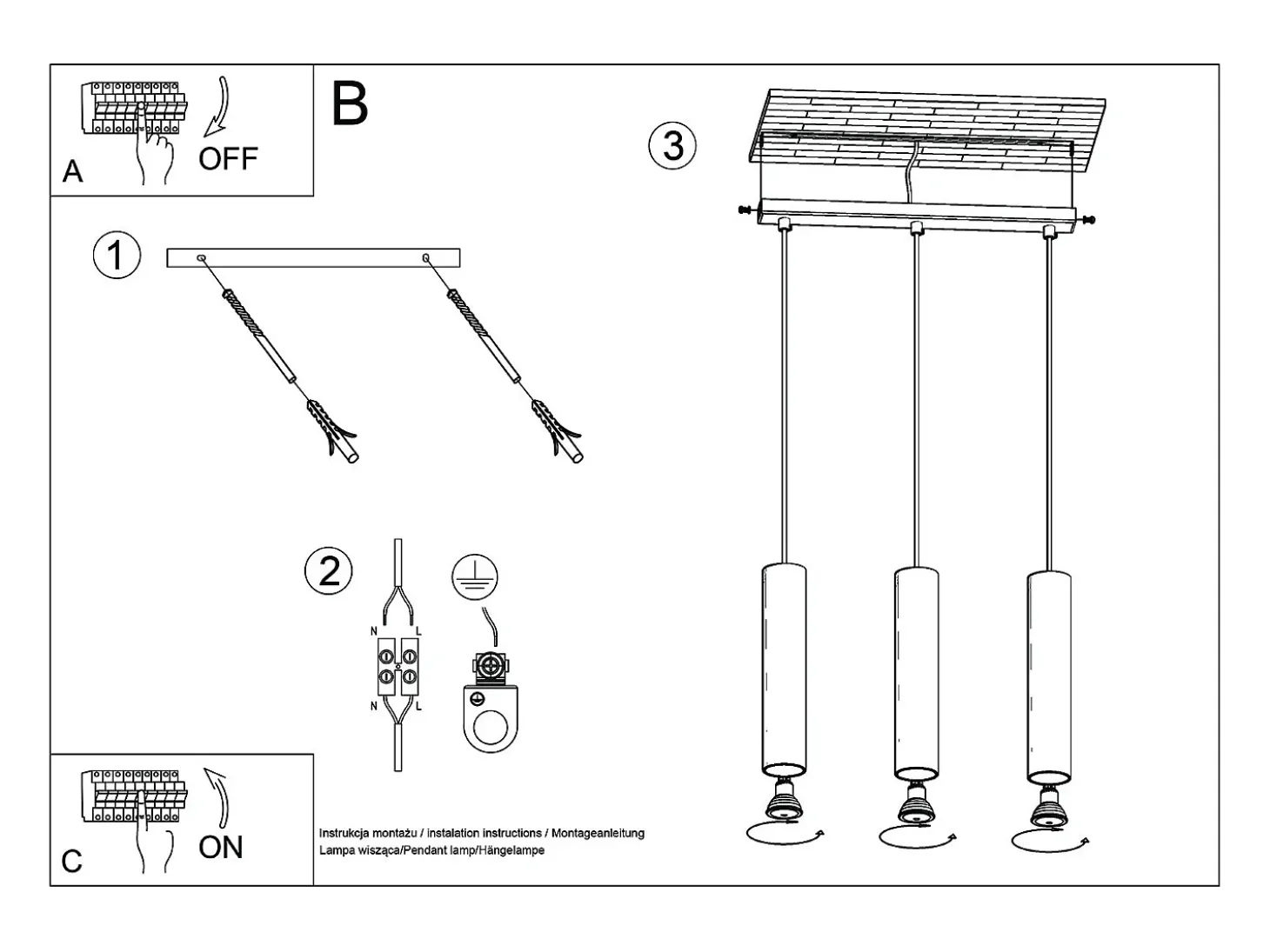 A
OFF

B

1

2

N L
N L

3

C
ON

Instrukcja montażu / instalation instructions / Montageanleitung
Lampa wisząca/Pendant lamp/Hängelampe