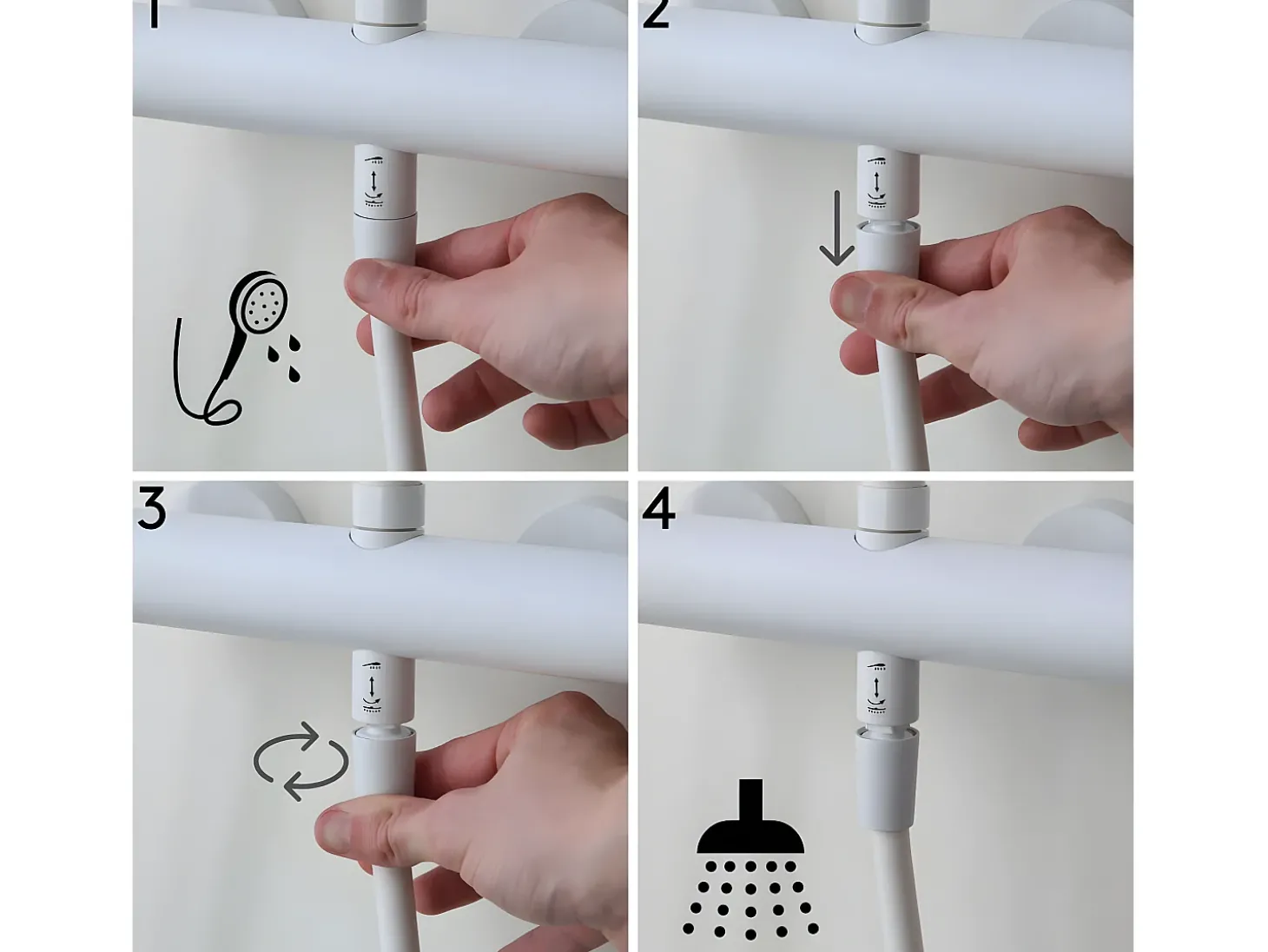 1

2

3

4