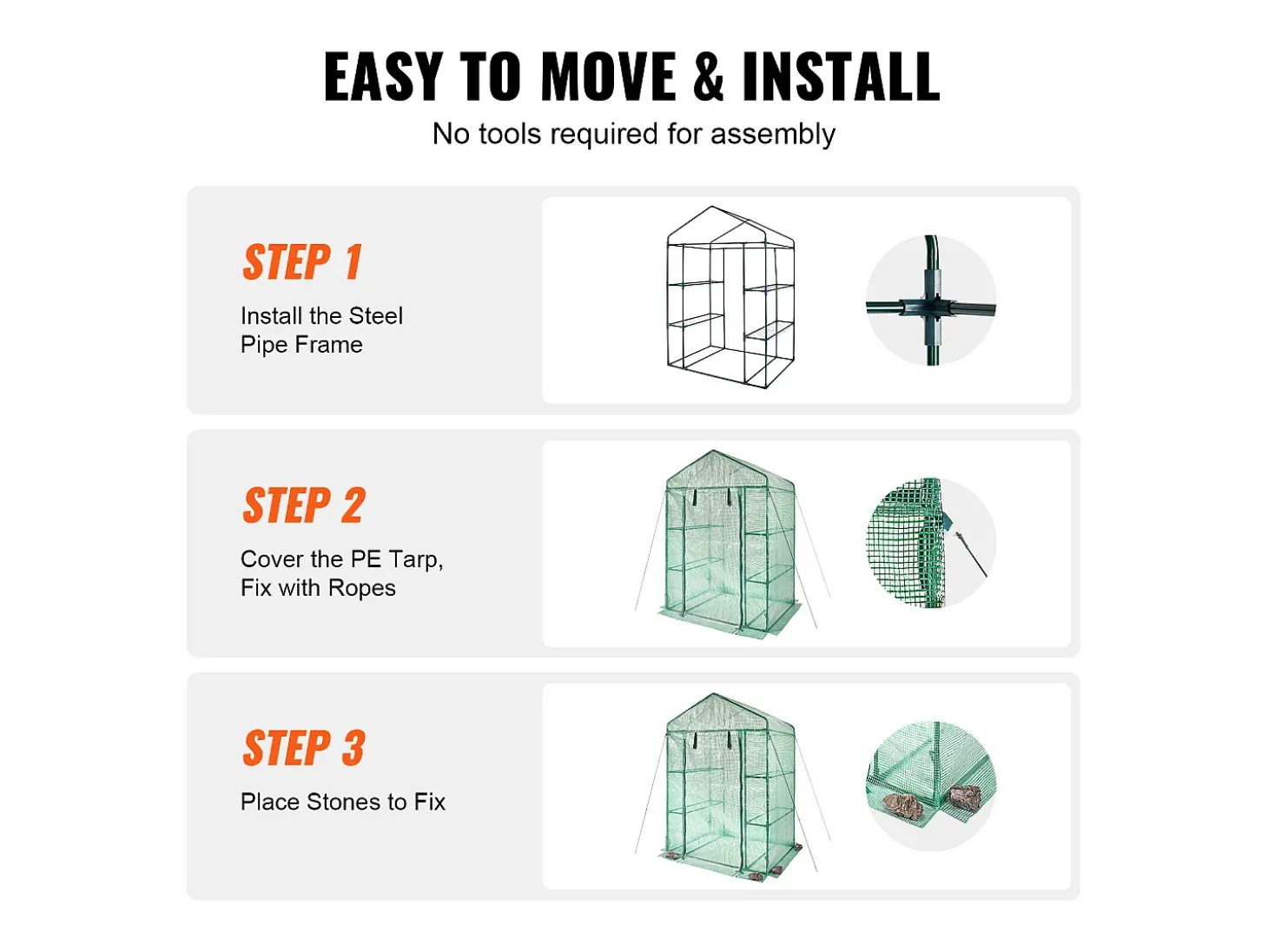 EASY TO MOVE & INSTALL

No tools required for assembly

STEP 1

Install the Steel Pipe Frame

STEP 2

Cover the PE Tarp, Fix with Ropes

STEP 3

Place Stones to Fix