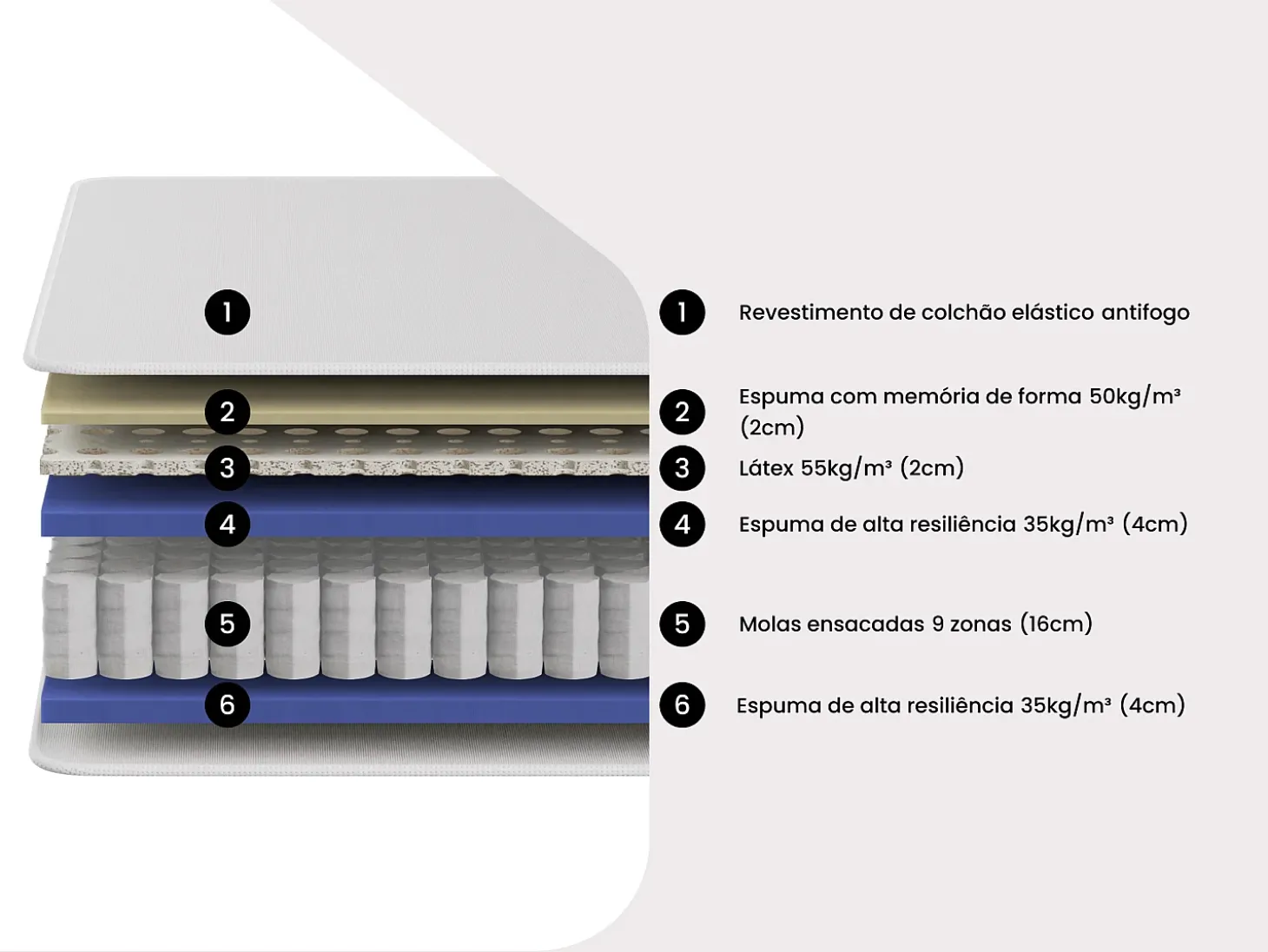 1
2
3
4
5
6

1 Revestimento de colchão elástico antifogo

2 Espuma com memória de forma 50kg/m³ (2cm)

3 Látex 55kg/m³ (2cm)

4 Espuma de alta resiliência 35kg/m³ (4cm)

5 Molas ensacadas 9 zonas (16cm)

6 Espuma de alta resiliência 35kg/m³ (4cm)