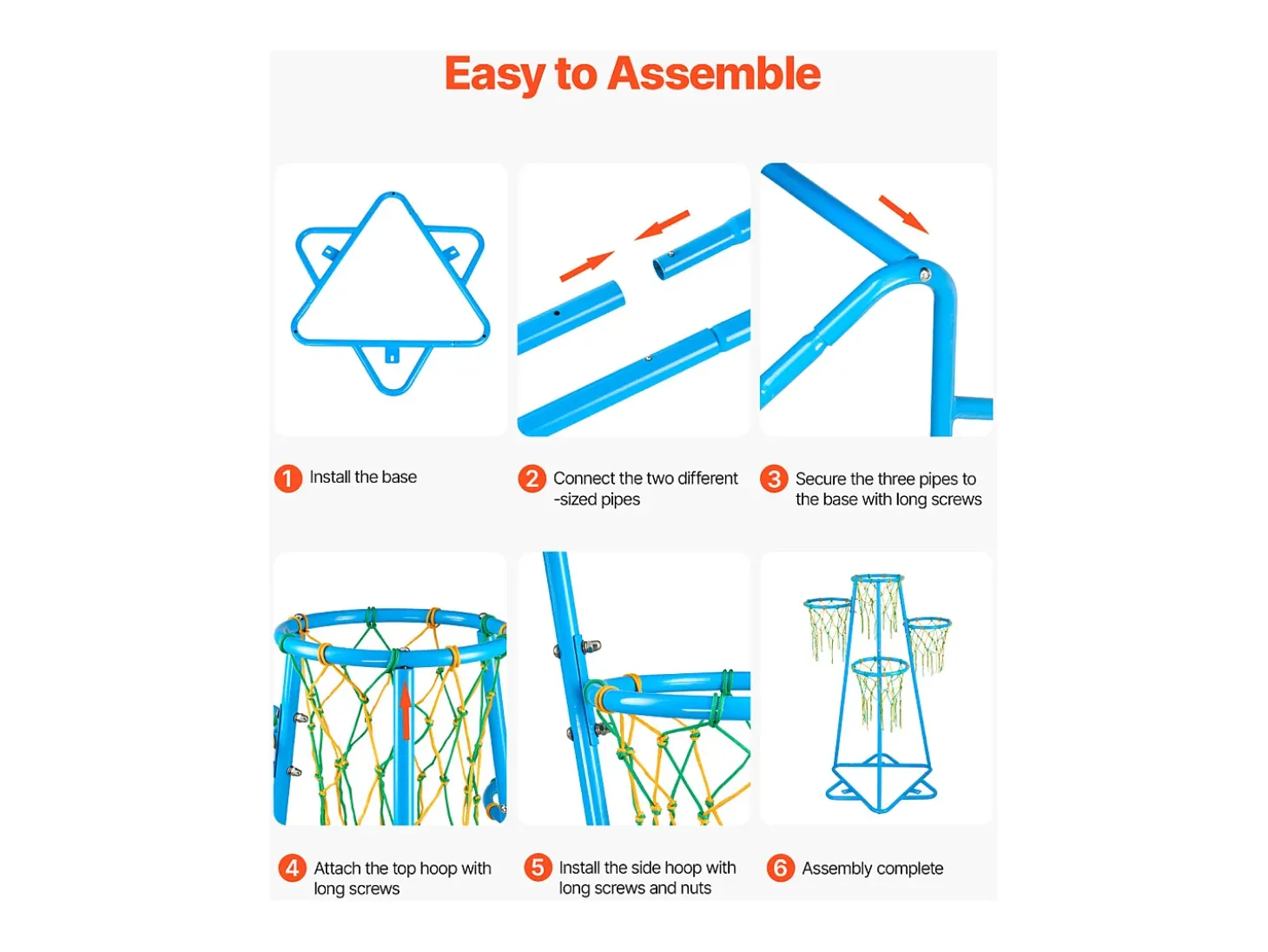 Easy to Assemble

1 Install the base

2 Connect the two different -sized pipes

3 Secure the three pipes to the base with long screws

4 Attach the top hoop with long screws

5 Install the side hoop with long screws and nuts

6 Assembly complete