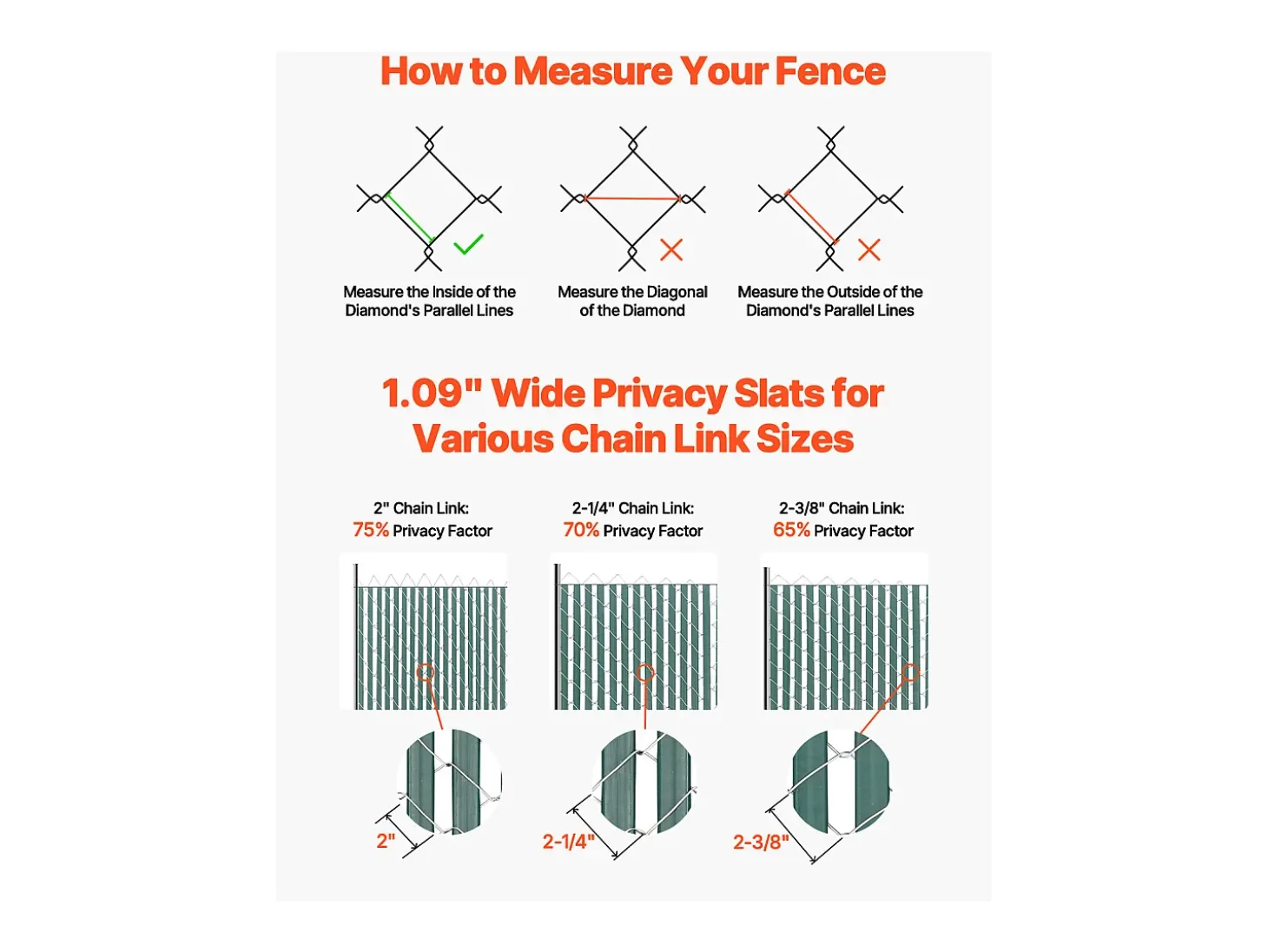 How to Measure Your Fence

Measure the Inside of the Diamond's Parallel Lines

Measure the Diagonal of the Diamond

Measure the Outside of the Diamond's Parallel Lines

1.09" Wide Privacy Slats for Various Chain Link Sizes

2" Chain Link: 75% Privacy Factor

2-1/4" Chain Link: 70% Privacy Factor

2-3/8" Chain Link: 65% Privacy Factor

2"

2-1/4"

2-3/8"