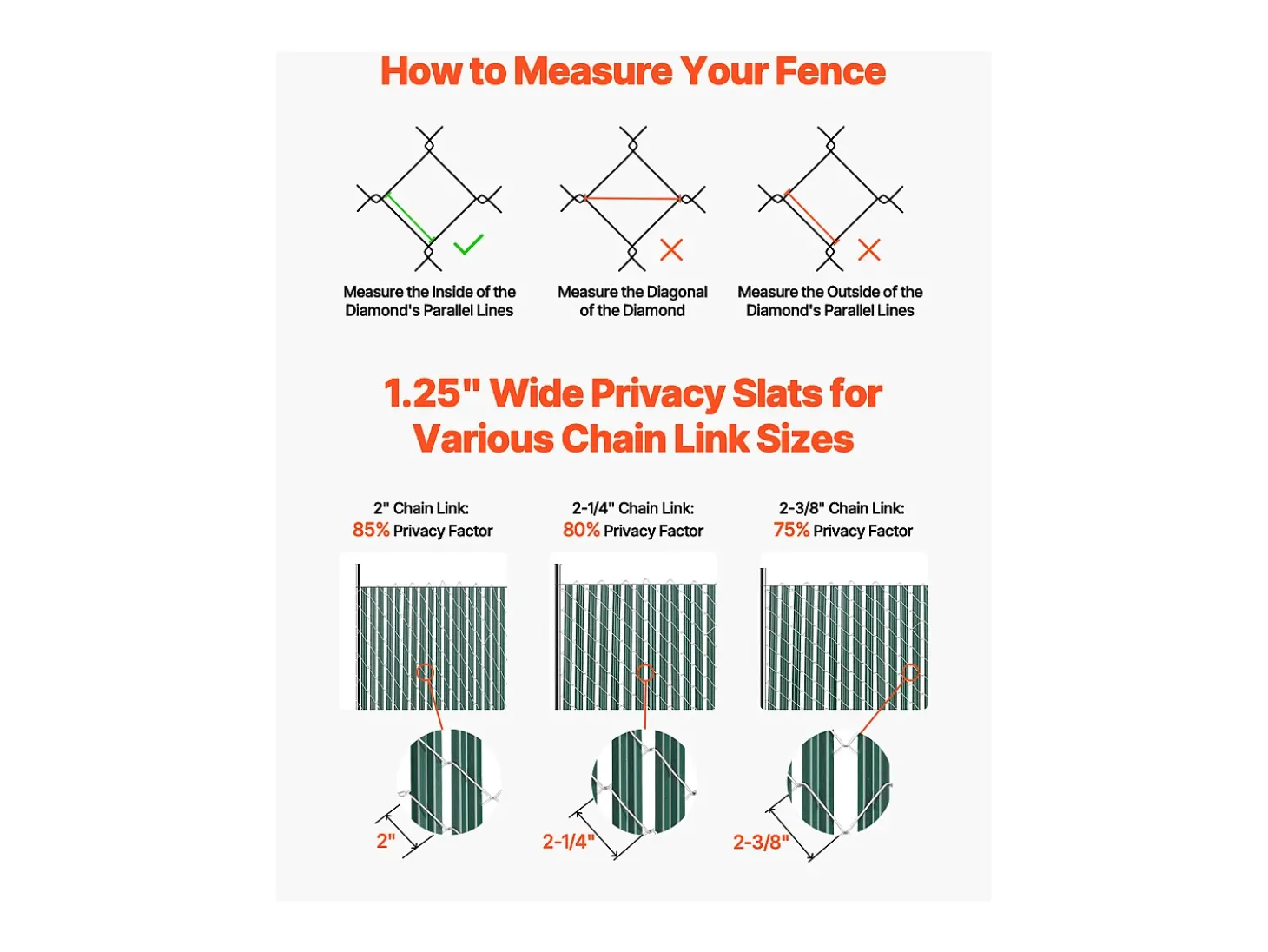 How to Measure Your Fence

Measure the Inside of the Diamond's Parallel Lines

Measure the Diagonal of the Diamond

Measure the Outside of the Diamond's Parallel Lines

1.25" Wide Privacy Slats for Various Chain Link Sizes

2" Chain Link: 85% Privacy Factor

2-1/4" Chain Link: 80% Privacy Factor

2-3/8" Chain Link: 75% Privacy Factor

2"

2-1/4"

2-3/8"