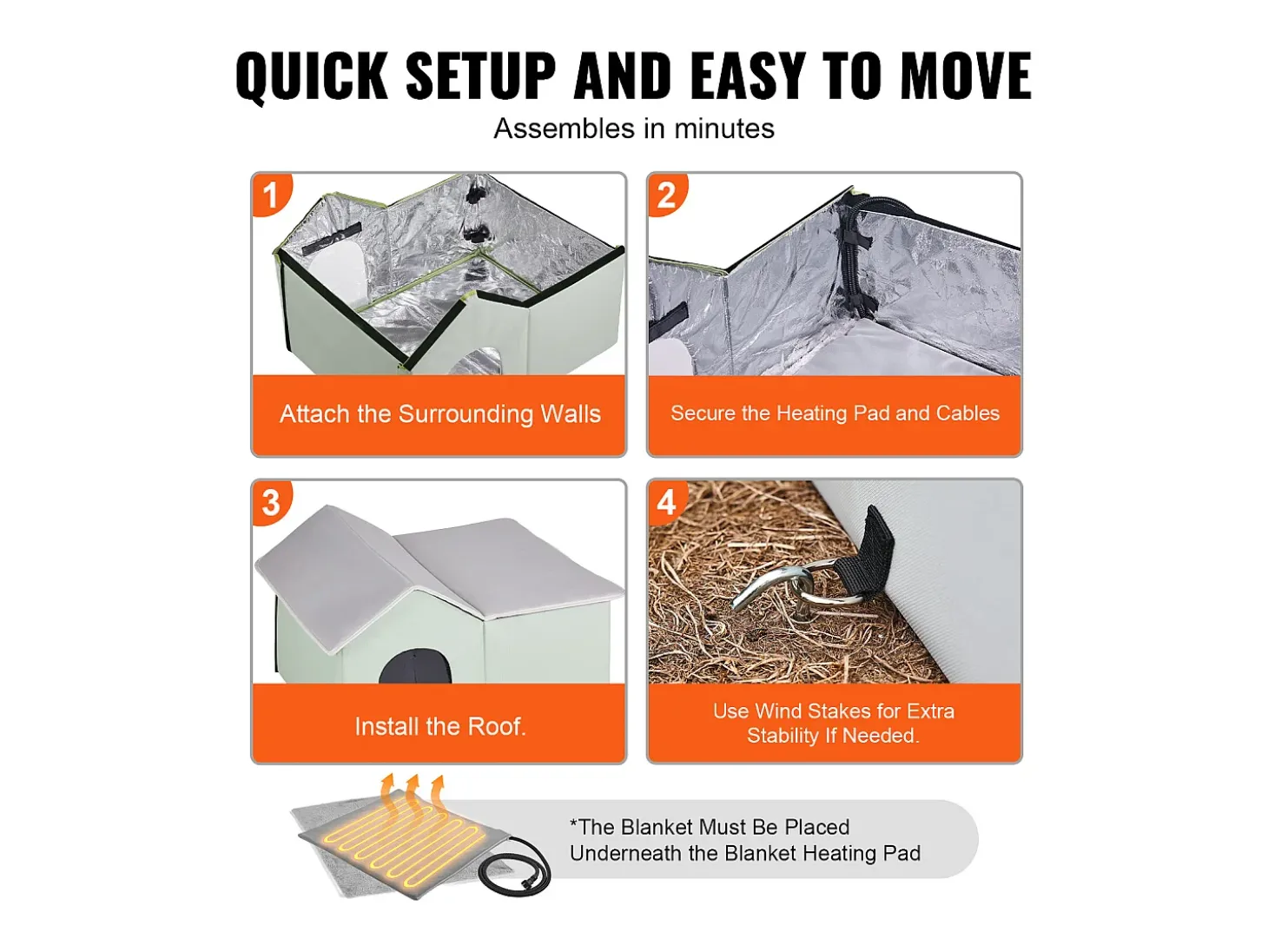 QUICK SETUP AND EASY TO MOVE
Assembles in minutes

1
Attach the Surrounding Walls

2
Secure the Heating Pad and Cables

3
Install the Roof.

4
Use Wind Stakes for Extra Stability If Needed.

*The Blanket Must Be Placed Underneath the Blanket Heating Pad